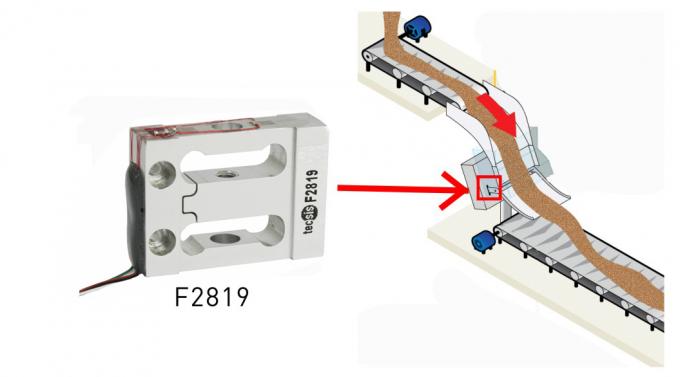 tecsis F2819

F2819